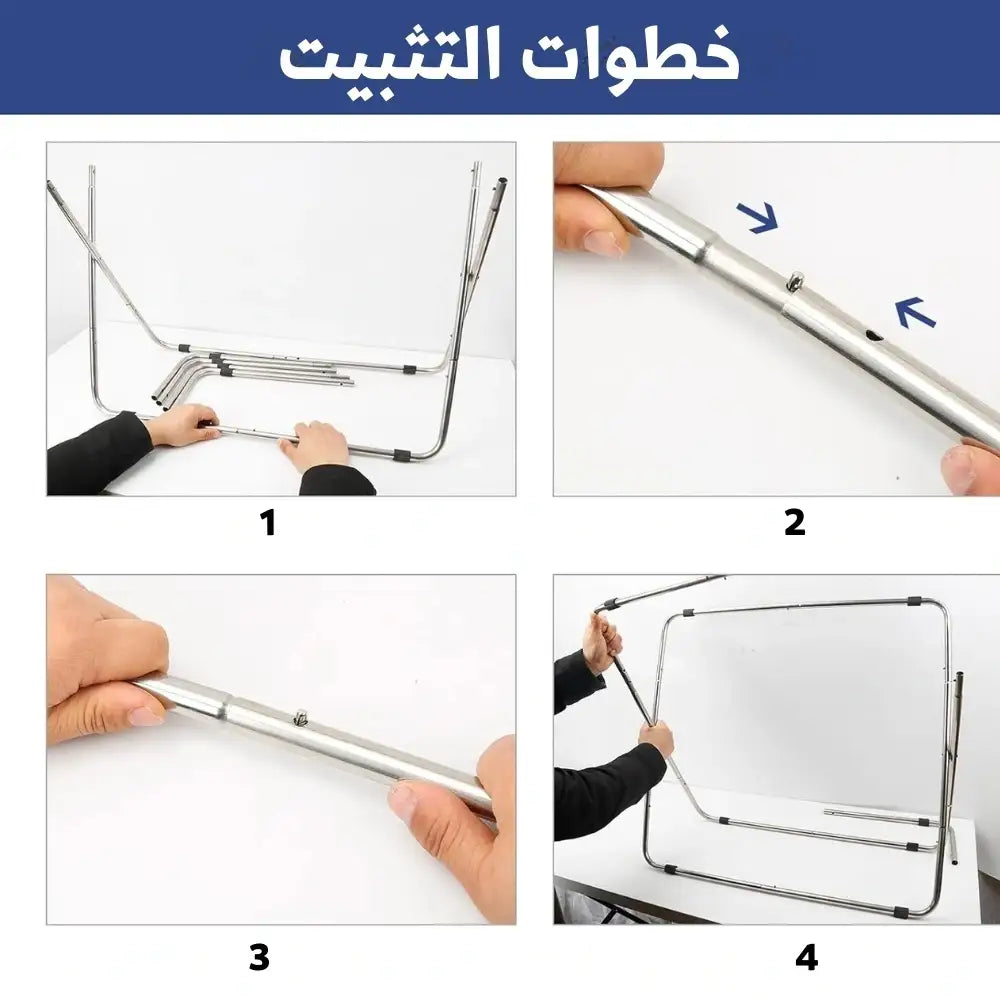 خطوات التثبيت

1

2

3

4