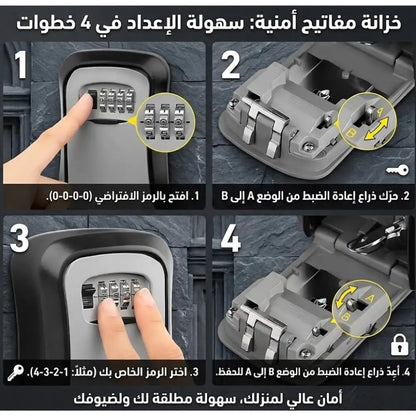 خزانة مفاتيح أمنية: سهولة الإعداد في 4 خطوات

1

1. افتح بالرمز الافتراضي (0-0-0-0).

2

A
B

2. حرّك ذراع إعادة الضبط من الوضع A إلى B

3

3. اختر الرمز الخاص بك (مثلاً: 1-2-3-4).

4

A
B

4. أعِدّ ذراع إعادة الضبط من الوضع B إلى A للحفظ.

أمان عالي لمنزلك، سهولة مطلقة لك ولضيوفك